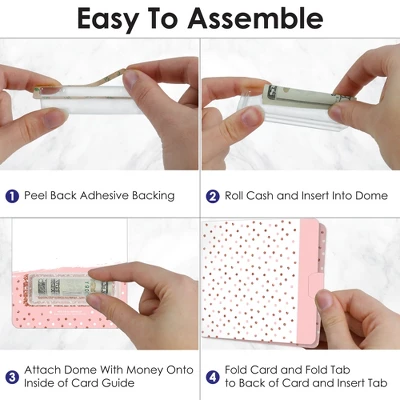 Easy To Assemble

1 Peel Back Adhesive Backing

2 Roll Cash and Insert Into Dome

3 Attach Dome With Money Onto Inside of Card Guide

4 Fold Card and Fold Tab to Back of Card and Insert Tab