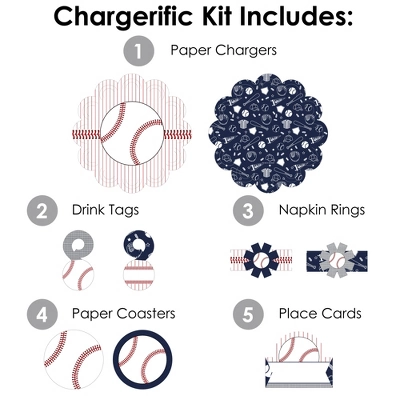 Chargerific Kit Includes:

1 Paper Chargers

2 Drink Tags

3 Napkin Rings

4 Paper Coasters

5 Place Cards